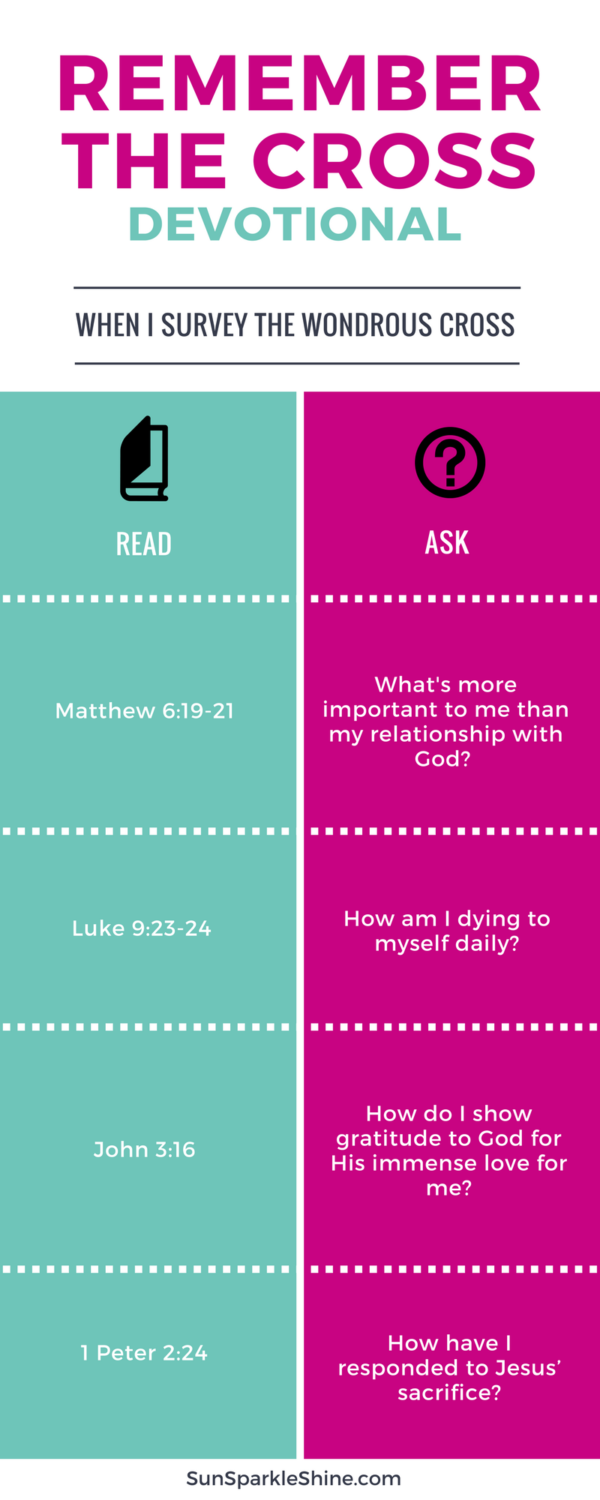 REMEMBER THE CROSS
DEVOTIONAL

WHEN I SURVEY THE WONDROUS CROSS

| READ | ASK |
|---|---|
| Matthew 6:19-21 | What's more important to me than my relationship with God? |
| Luke 9:23-24 | How am I dying to myself daily? |
| John 3:16 | How do I show gratitude to God for His immense love for me? |
| 1 Peter 2:24 | How have I responded to Jesus' sacrifice? |

SunSparkleShine.com